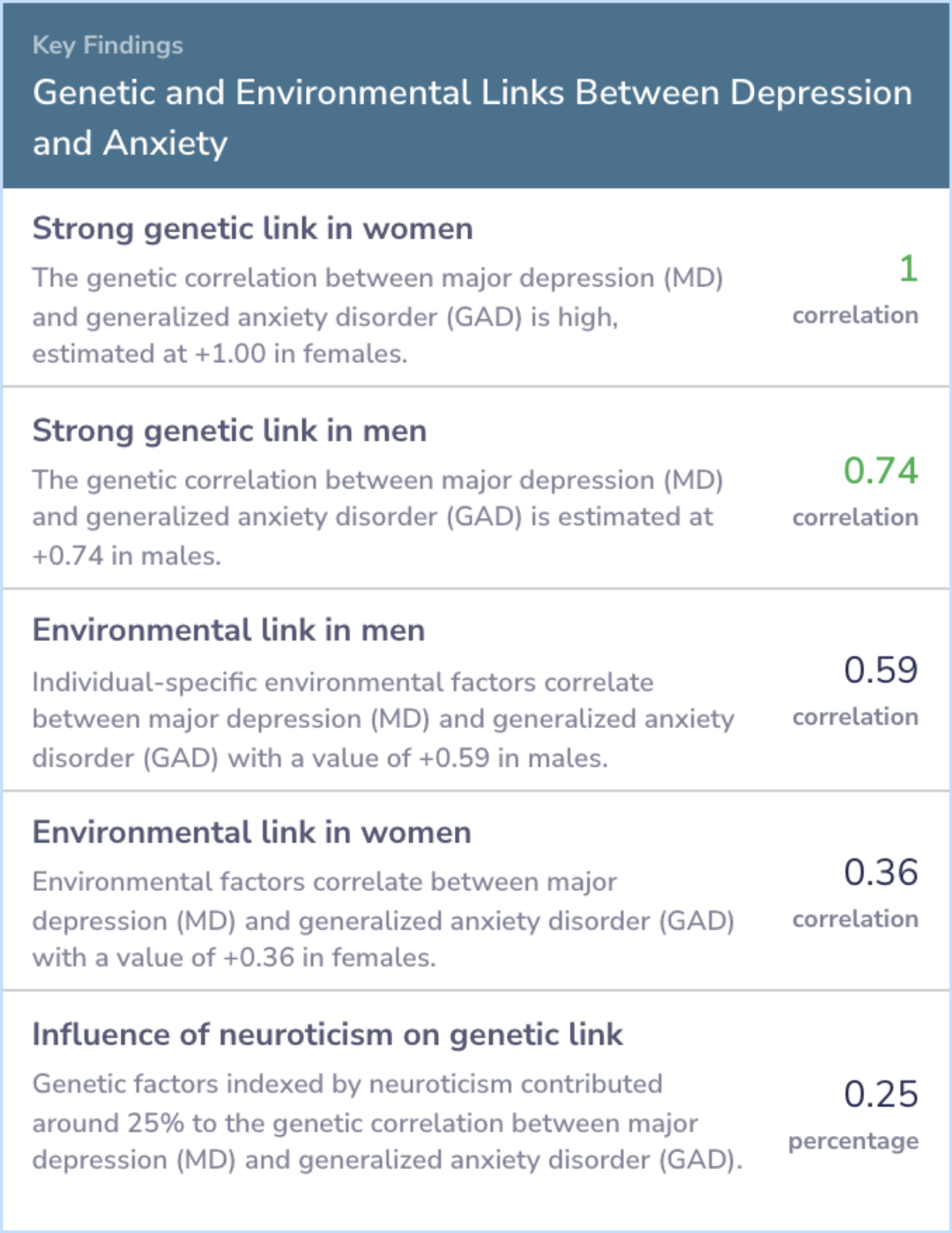 Key Findings

Genetic and Environmental Links Between Depression and Anxiety

Strong genetic link in women

The genetic correlation between major depression (MD) and generalized anxiety disorder (GAD) is high, estimated at +1.00 in females.

1
correlation

Strong genetic link in men

The genetic correlation between major depression (MD) and generalized anxiety disorder (GAD) is estimated at +0.74 in males.

0.74
correlation

Environmental link in men

Individual-specific environmental factors correlate between major depression (MD) and generalized anxiety disorder (GAD) with a value of +0.59 in males.

0.59
correlation

Environmental link in women

Environmental factors correlate between major depression (MD) and generalized anxiety disorder (GAD) with a value of +0.36 in females.

0.36
correlation

Influence of neuroticism on genetic link

Genetic factors indexed by neuroticism contributed around 25% to the genetic correlation between major depression (MD) and generalized anxiety disorder (GAD).

0.25
percentage