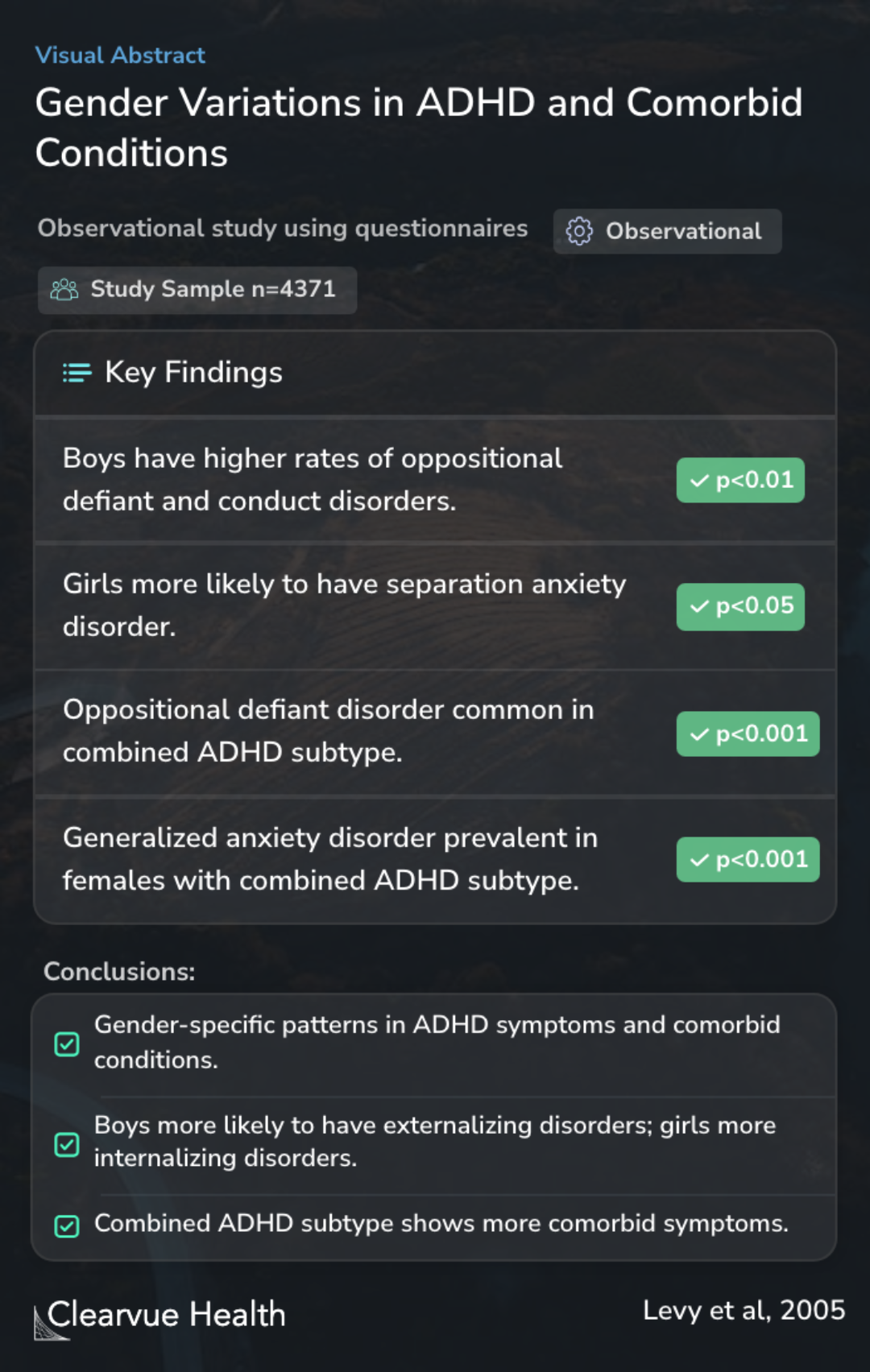 Visual Abstract

Gender Variations in ADHD and Comorbid Conditions

Observational study using questionnaires

Observational

Study Sample n=4371

Key Findings

Boys have higher rates of oppositional defiant and conduct disorders.

✓ p<0.01

Girls more likely to have separation anxiety disorder.

✓ p<0.05

Oppositional defiant disorder common in combined ADHD subtype.

✓ p<0.001

Generalized anxiety disorder prevalent in females with combined ADHD subtype.

✓ p<0.001

Conclusions:

☑ Gender-specific patterns in ADHD symptoms and comorbid conditions.

☑ Boys more likely to have externalizing disorders; girls more internalizing disorders.

☑ Combined ADHD subtype shows more comorbid symptoms.

Clearvue Health

Levy et al, 2005