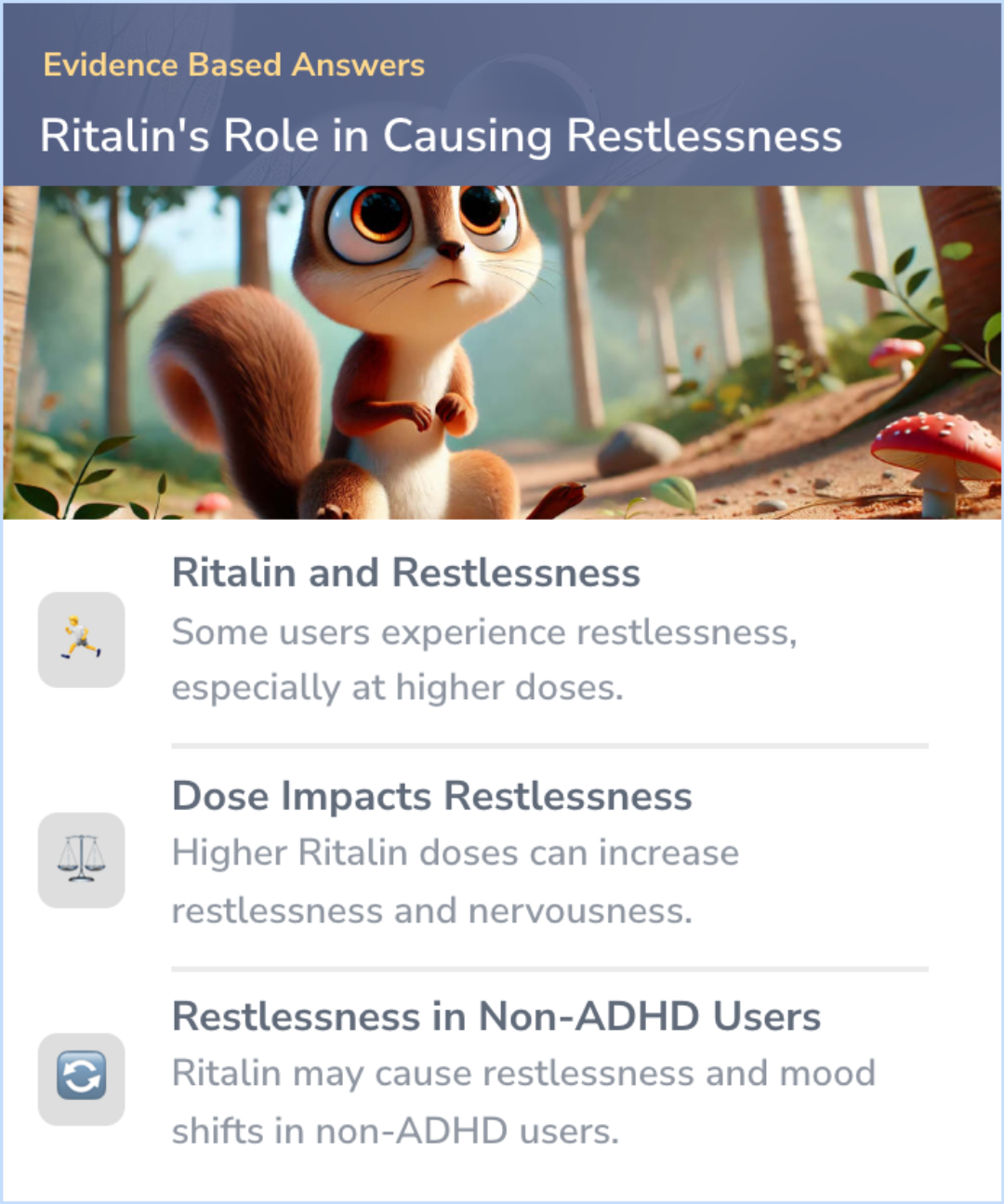 Evidence Based Answers

Ritalin's Role in Causing Restlessness

Ritalin and Restlessness

Some users experience restlessness, especially at higher doses.

Dose Impacts Restlessness

Higher Ritalin doses can increase restlessness and nervousness.

Restlessness in Non-ADHD Users

Ritalin may cause restlessness and mood shifts in non-ADHD users.