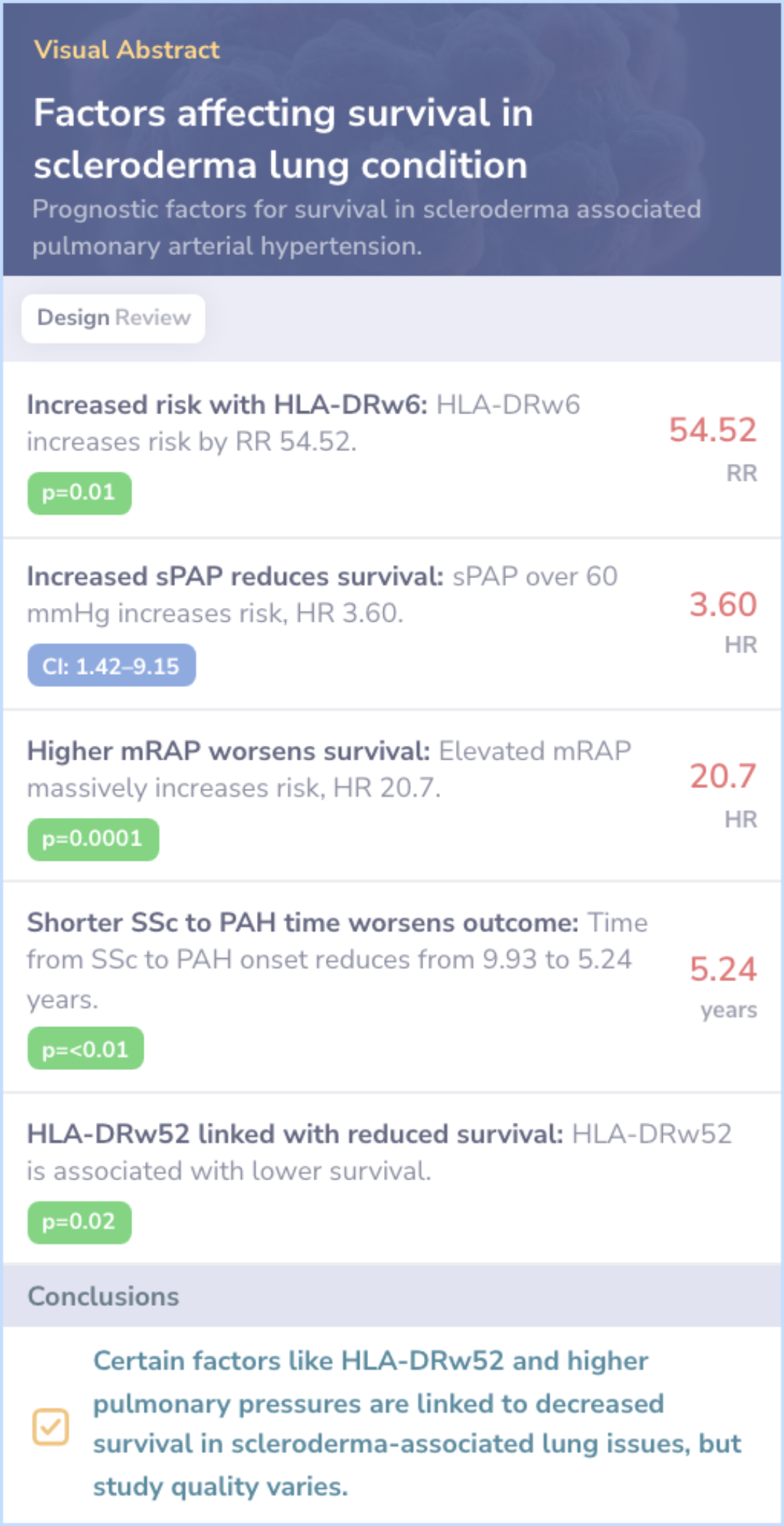 Visual Abstract

Factors affecting survival in scleroderma lung condition

Prognostic factors for survival in scleroderma associated pulmonary arterial hypertension.

Design Review

Increased risk with HLA-DRw6: HLA-DRw6 increases risk by RR 54.52.

p=0.01

54.52
RR

Increased sPAP reduces survival: sPAP over 60 mmHg increases risk, HR 3.60.

CI: 1.42–9.15

3.60
HR

Higher mRAP worsens survival: Elevated mRAP massively increases risk, HR 20.7.

p=0.0001

20.7
HR

Shorter SSc to PAH time worsens outcome: Time from SSc to PAH onset reduces from 9.93 to 5.24 years.

p=<0.01

5.24
years

HLA-DRw52 linked with reduced survival: HLA-DRw52 is associated with lower survival.

p=0.02

Conclusions

☑ Certain factors like HLA-DRw52 and higher pulmonary pressures are linked to decreased survival in scleroderma-associated lung issues, but study quality varies.