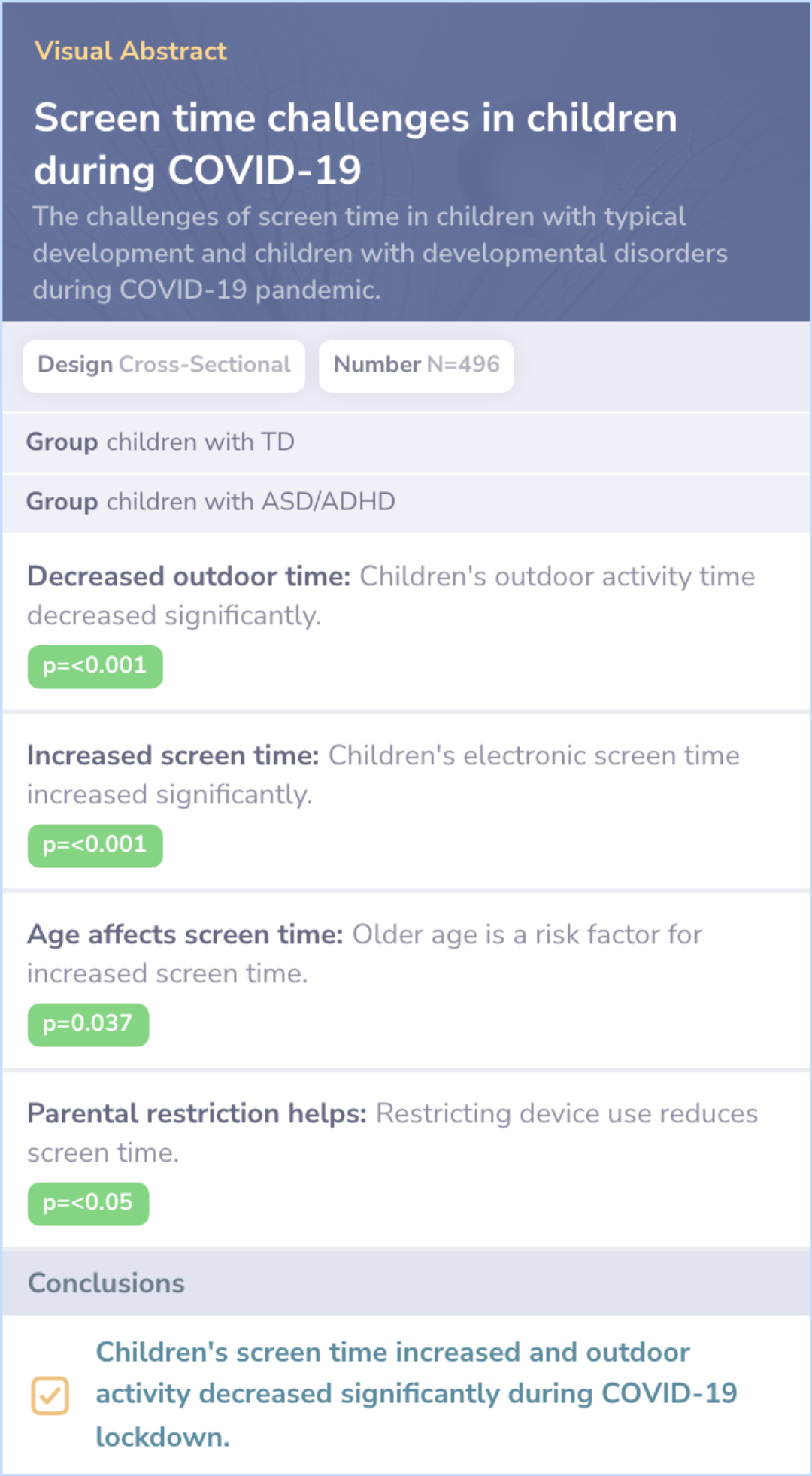 Visual Abstract

Screen time challenges in children during COVID-19

The challenges of screen time in children with typical development and children with developmental disorders during COVID-19 pandemic.

Design Cross-Sectional

Number N=496

Group children with TD

Group children with ASD/ADHD

Decreased outdoor time: Children's outdoor activity time decreased significantly.

p=<0.001

Increased screen time: Children's electronic screen time increased significantly.

p=<0.001

Age affects screen time: Older age is a risk factor for increased screen time.

p=0.037

Parental restriction helps: Restricting device use reduces screen time.

p=<0.05

Conclusions

☑ Children's screen time increased and outdoor activity decreased significantly during COVID-19 lockdown.