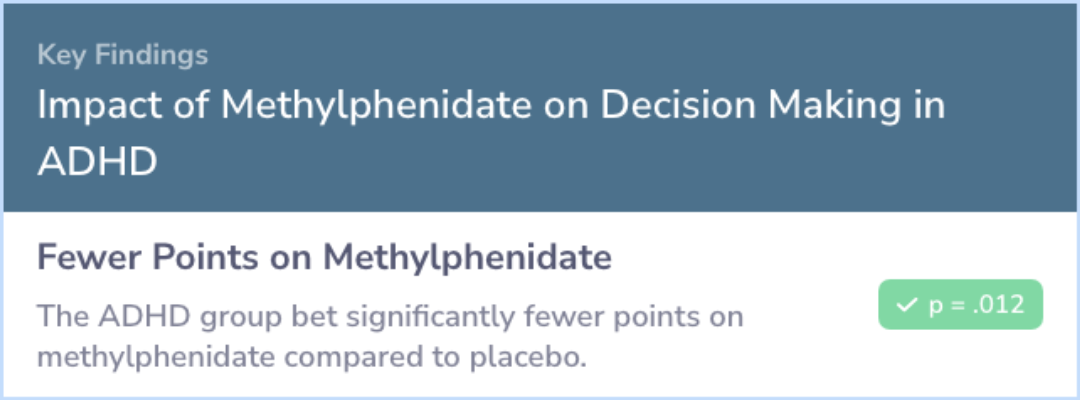 Key Findings

Impact of Methylphenidate on Decision Making in ADHD

Fewer Points on Methylphenidate

The ADHD group bet significantly fewer points on methylphenidate compared to placebo.

✓ p = .012