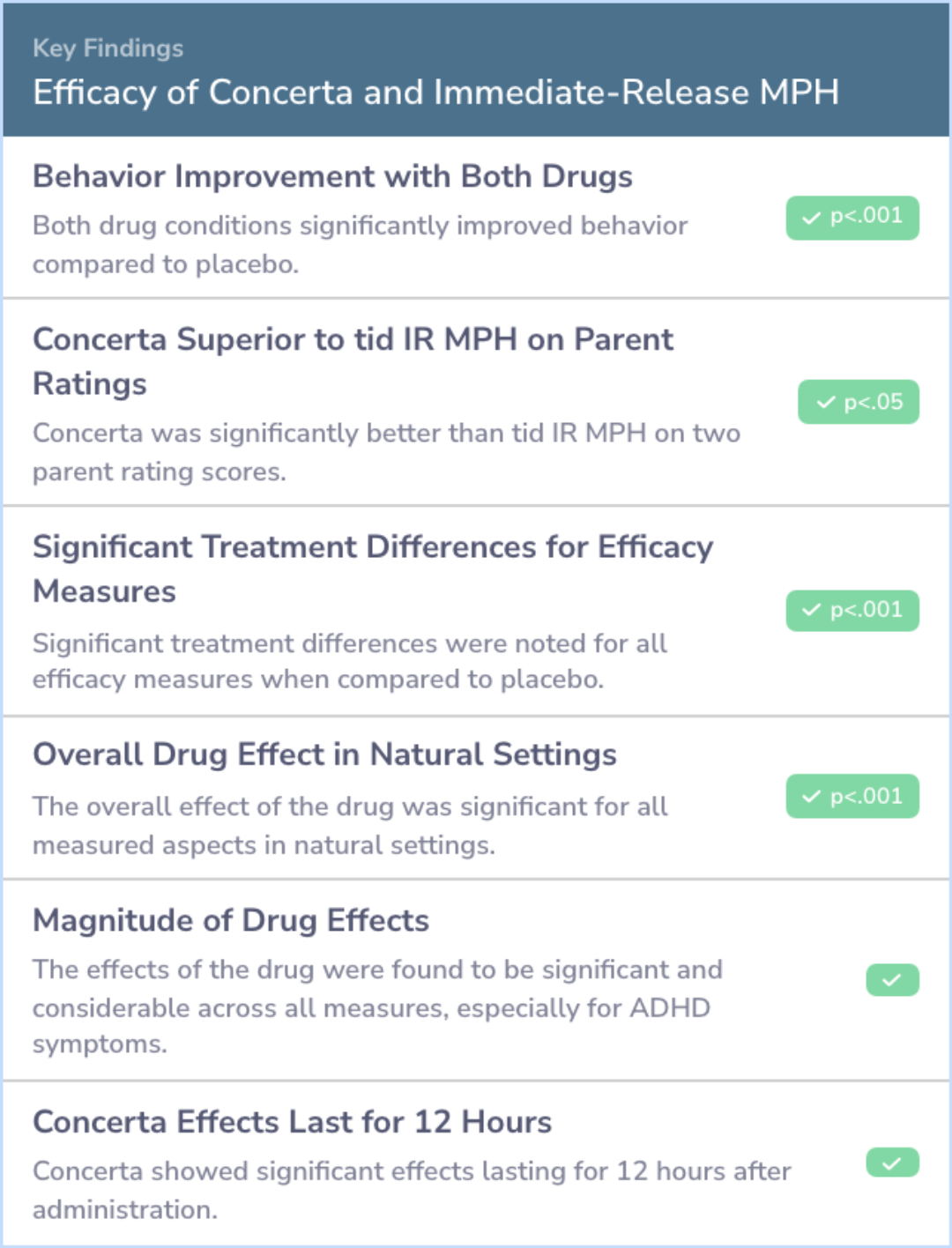 Key Findings
Efficacy of Concerta and Immediate-Release MPH

Behavior Improvement with Both Drugs

Both drug conditions significantly improved behavior compared to placebo.

✓ p<.001

Concerta Superior to tid IR MPH on Parent Ratings

Concerta was significantly better than tid IR MPH on two parent rating scores.

✓ p<.05

Significant Treatment Differences for Efficacy Measures

Significant treatment differences were noted for all efficacy measures when compared to placebo.

✓ p<.001

Overall Drug Effect in Natural Settings

The overall effect of the drug was significant for all measured aspects in natural settings.

✓ p<.001

Magnitude of Drug Effects

The effects of the drug were found to be significant and considerable across all measures, especially for ADHD symptoms.

✓

Concerta Effects Last for 12 Hours

Concerta showed significant effects lasting for 12 hours after administration.

✓