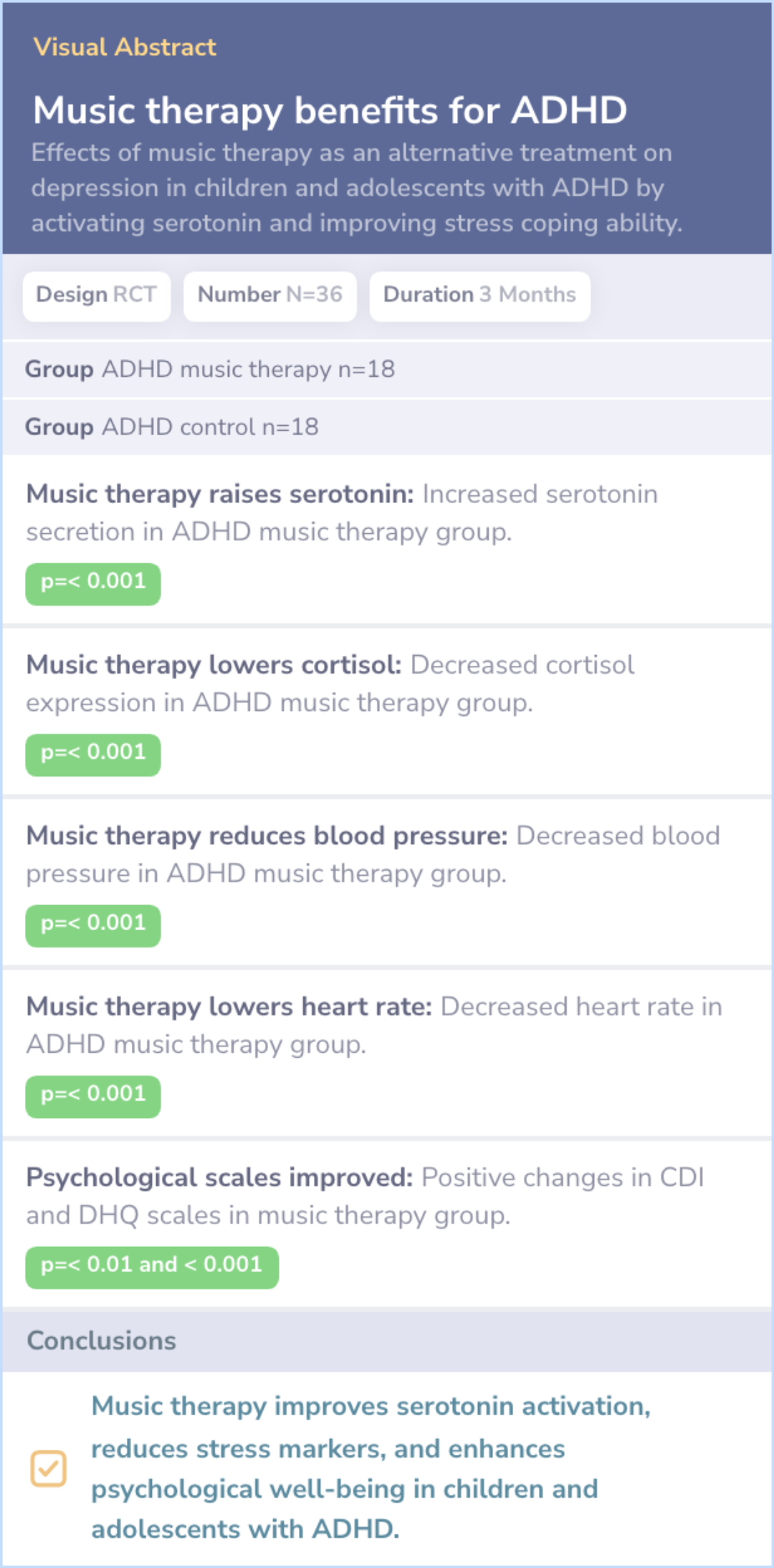 Visual Abstract

Music therapy benefits for ADHD

Effects of music therapy as an alternative treatment on depression in children and adolescents with ADHD by activating serotonin and improving stress coping ability.

Design RCT

Number N=36

Duration 3 Months

Group ADHD music therapy n=18

Group ADHD control n=18

Music therapy raises serotonin: Increased serotonin secretion in ADHD music therapy group.

p=< 0.001

Music therapy lowers cortisol: Decreased cortisol expression in ADHD music therapy group.

p=< 0.001

Music therapy reduces blood pressure: Decreased blood pressure in ADHD music therapy group.

p=< 0.001

Music therapy lowers heart rate: Decreased heart rate in ADHD music therapy group.

p=< 0.001

Psychological scales improved: Positive changes in CDI and DHQ scales in music therapy group.

p=< 0.01 and < 0.001

Conclusions

Music therapy improves serotonin activation, reduces stress markers, and enhances psychological well-being in children and adolescents with ADHD.