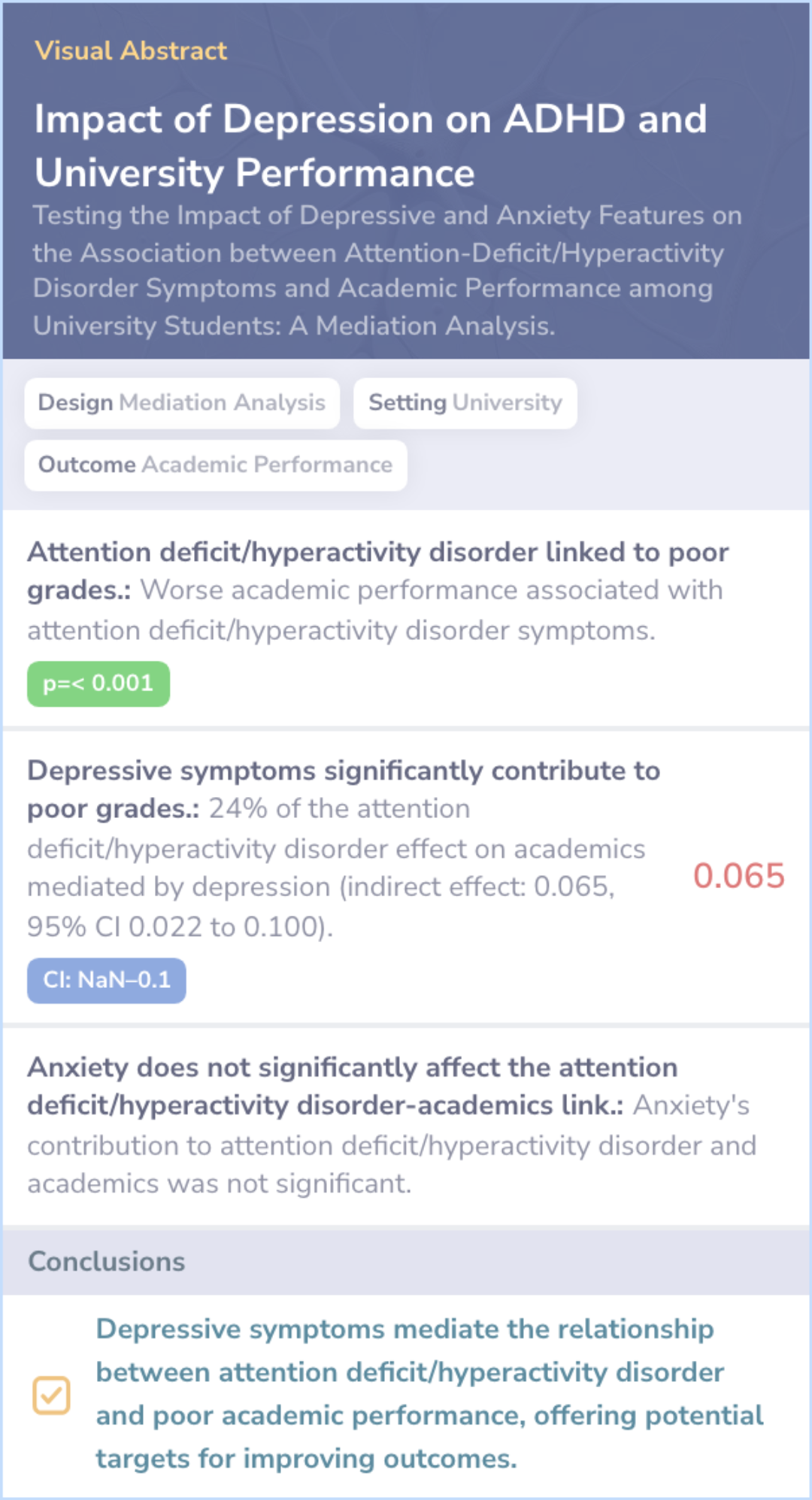 Visual Abstract

Impact of Depression on ADHD and University Performance

Testing the Impact of Depressive and Anxiety Features on the Association between Attention-Deficit/Hyperactivity Disorder Symptoms and Academic Performance among University Students: A Mediation Analysis.

Design Mediation Analysis

Setting University

Outcome Academic Performance

Attention deficit/hyperactivity disorder linked to poor grades.: Worse academic performance associated with attention deficit/hyperactivity disorder symptoms.

p=< 0.001

Depressive symptoms significantly contribute to poor grades.: 24% of the attention deficit/hyperactivity disorder effect on academics mediated by depression (indirect effect: 0.065, 95% CI 0.022 to 0.100).

0.065

CI: NaN–0.1

Anxiety does not significantly affect the attention deficit/hyperactivity disorder-academics link.: Anxiety's contribution to attention deficit/hyperactivity disorder and academics was not significant.

Conclusions

Depressive symptoms mediate the relationship between attention deficit/hyperactivity disorder and poor academic performance, offering potential targets for improving outcomes.