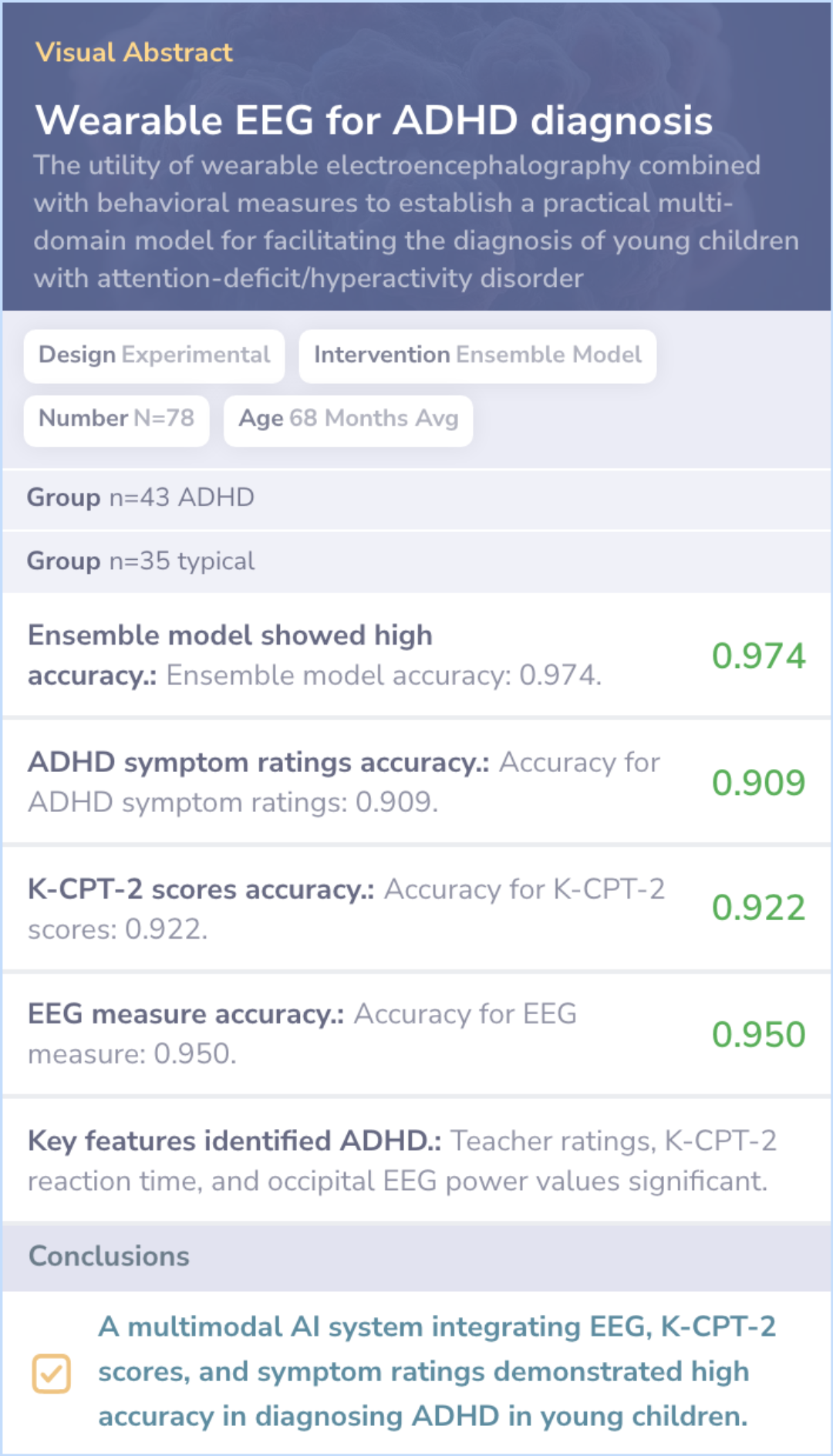 Visual Abstract

Wearable EEG for ADHD diagnosis

The utility of wearable electroencephalography combined with behavioral measures to establish a practical multi-domain model for facilitating the diagnosis of young children with attention-deficit/hyperactivity disorder

Design Experimental

Intervention Ensemble Model

Number N=78

Age 68 Months Avg

Group n=43 ADHD

Group n=35 typical

Ensemble model showed high accuracy.: Ensemble model accuracy: 0.974.

0.974

ADHD symptom ratings accuracy.: Accuracy for ADHD symptom ratings: 0.909.

0.909

K-CPT-2 scores accuracy.: Accuracy for K-CPT-2 scores: 0.922.

0.922

EEG measure accuracy.: Accuracy for EEG measure: 0.950.

0.950

Key features identified ADHD.: Teacher ratings, K-CPT-2 reaction time, and occipital EEG power values significant.

Conclusions

☑ A multimodal AI system integrating EEG, K-CPT-2 scores, and symptom ratings demonstrated high accuracy in diagnosing ADHD in young children.