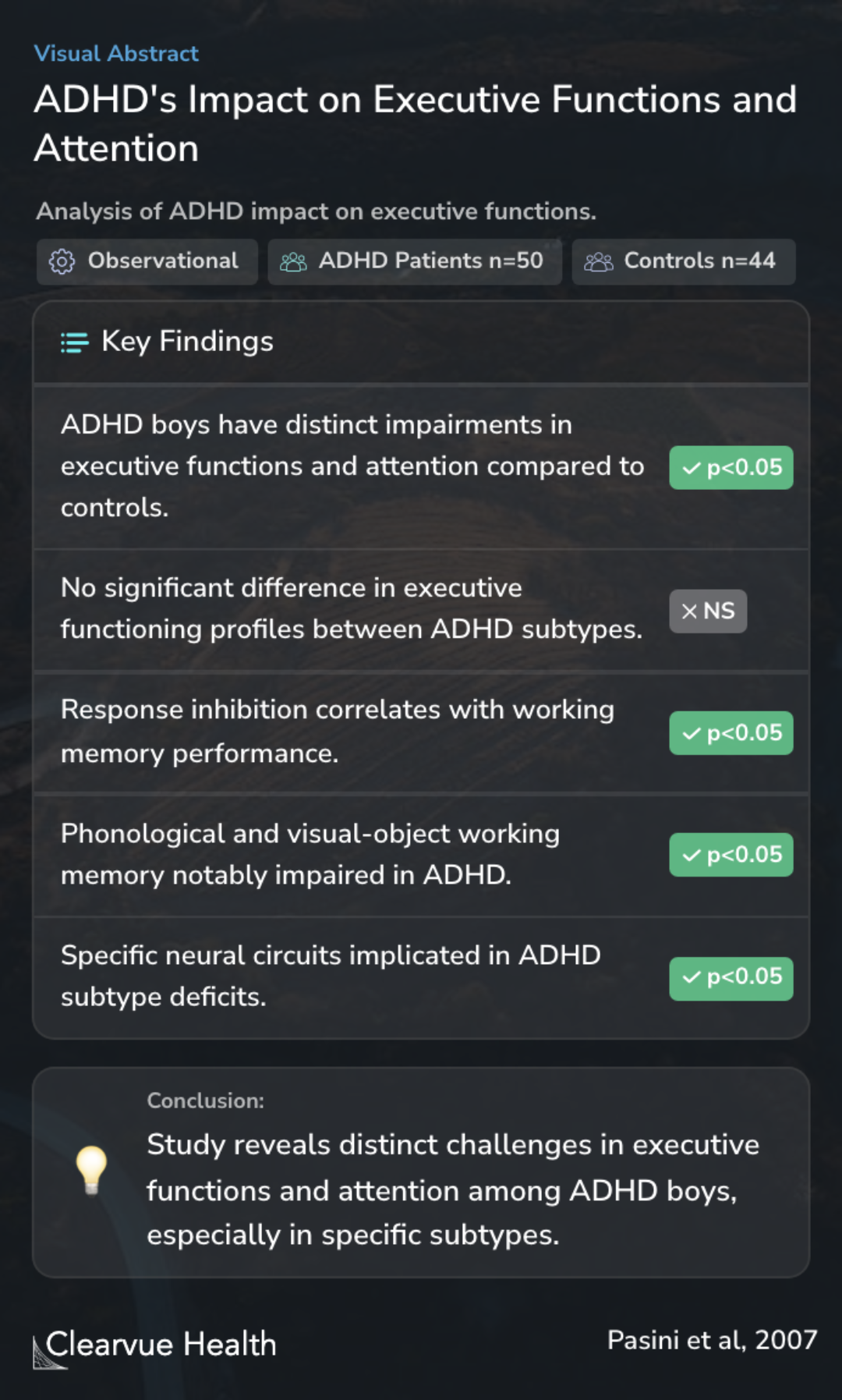 Visual Abstract

ADHD's Impact on Executive Functions and Attention

Analysis of ADHD impact on executive functions.

Observational

ADHD Patients n=50

Controls n=44

Key Findings

ADHD boys have distinct impairments in executive functions and attention compared to controls.

✓ p<0.05

No significant difference in executive functioning profiles between ADHD subtypes.

× NS

Response inhibition correlates with working memory performance.

✓ p<0.05

Phonological and visual-object working memory notably impaired in ADHD.

✓ p<0.05

Specific neural circuits implicated in ADHD subtype deficits.

✓ p<0.05

Conclusion:

Study reveals distinct challenges in executive functions and attention among ADHD boys, especially in specific subtypes.

Clearvue Health

Pasini et al, 2007