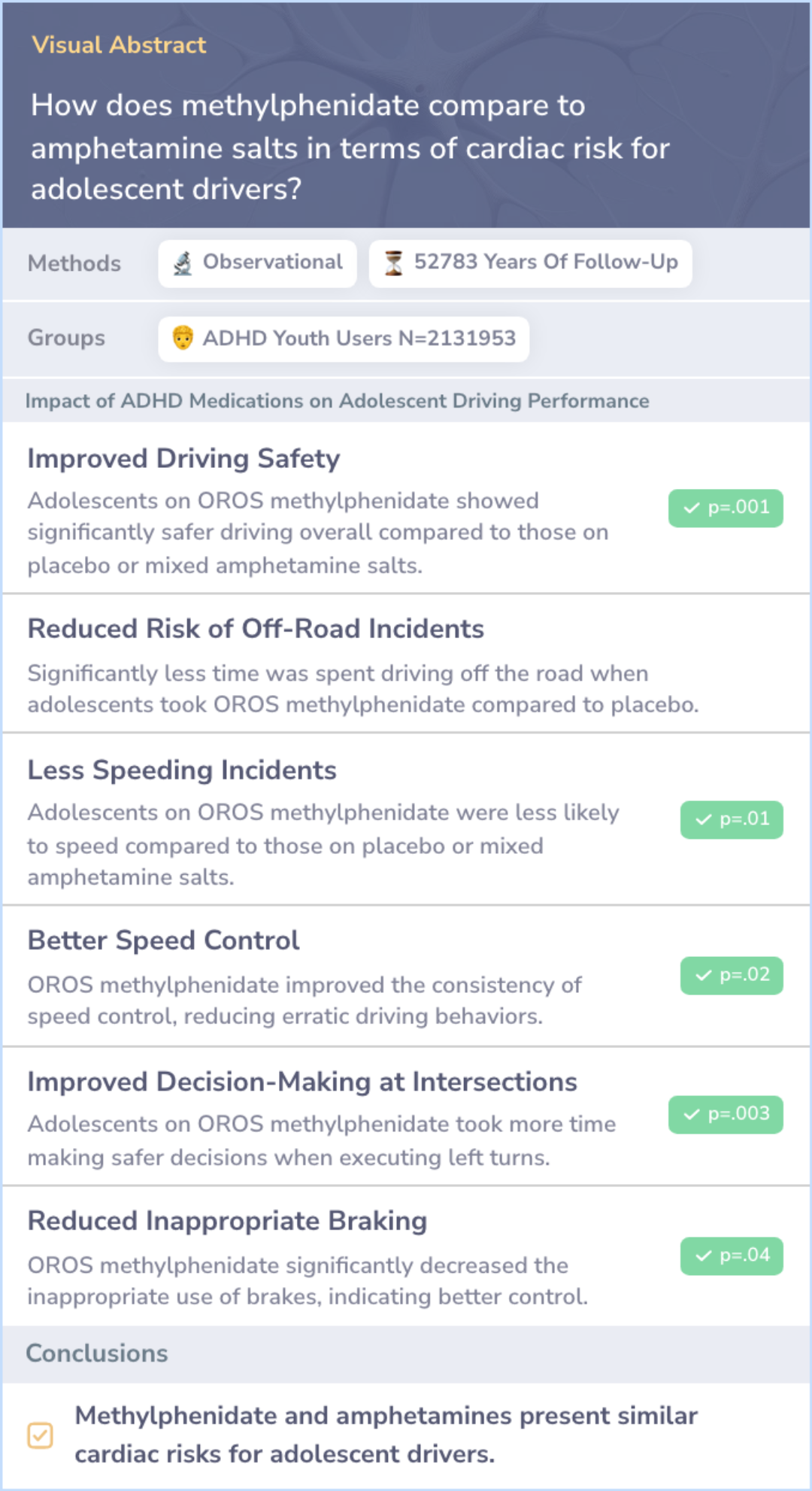 Visual Abstract

How does methylphenidate compare to amphetamine salts in terms of cardiac risk for adolescent drivers?

Methods
Observational
52783 Years Of Follow-Up

Groups
ADHD Youth Users N=2131953

Impact of ADHD Medications on Adolescent Driving Performance

Improved Driving Safety

Adolescents on OROS methylphenidate showed significantly safer driving overall compared to those on placebo or mixed amphetamine salts.

✓ p=.001

Reduced Risk of Off-Road Incidents

Significantly less time was spent driving off the road when adolescents took OROS methylphenidate compared to placebo.

Less Speeding Incidents

Adolescents on OROS methylphenidate were less likely to speed compared to those on placebo or mixed amphetamine salts.

✓ p=.01

Better Speed Control

OROS methylphenidate improved the consistency of speed control, reducing erratic driving behaviors.

✓ p=.02

Improved Decision-Making at Intersections

Adolescents on OROS methylphenidate took more time making safer decisions when executing left turns.

✓ p=.003

Reduced Inappropriate Braking

OROS methylphenidate significantly decreased the inappropriate use of brakes, indicating better control.

✓ p=.04

Conclusions

☑ Methylphenidate and amphetamines present similar cardiac risks for adolescent drivers.