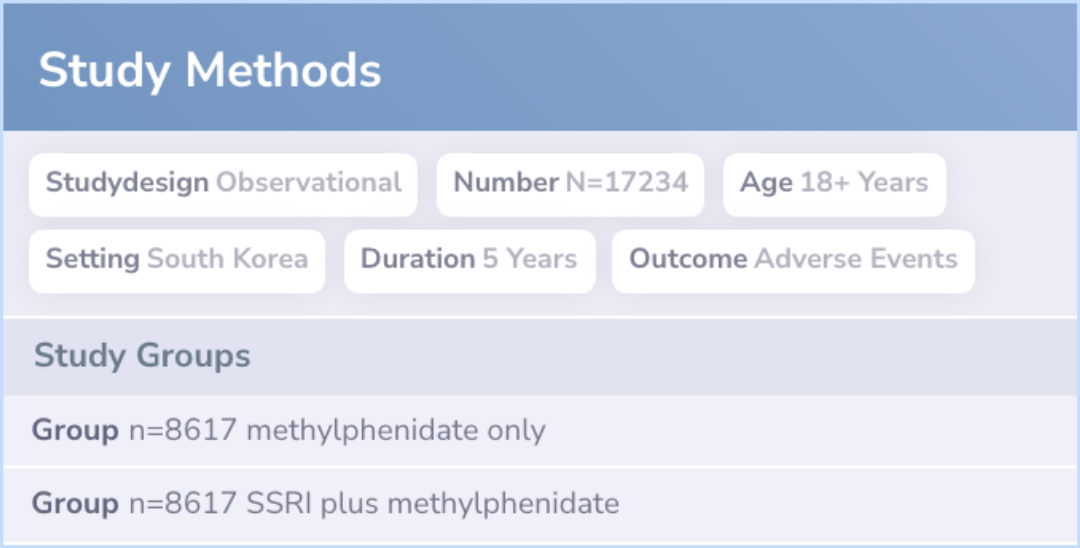 Study Methods

Studydesign Observational

Number N=17234

Age 18+ Years

Setting South Korea

Duration 5 Years

Outcome Adverse Events

Study Groups

Group n=8617 methylphenidate only

Group n=8617 SSRI plus methylphenidate