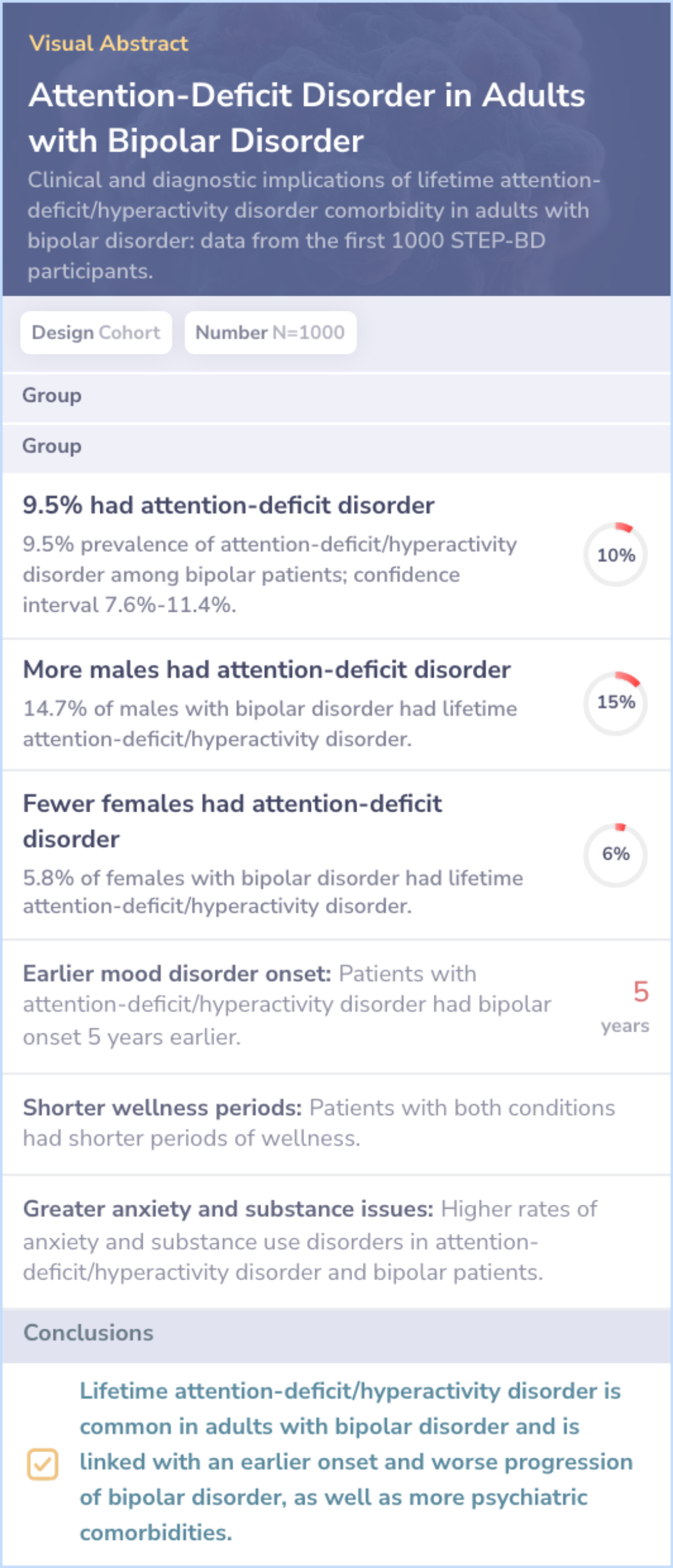 Visual Abstract

Attention-Deficit Disorder in Adults with Bipolar Disorder

Clinical and diagnostic implications of lifetime attention-deficit/hyperactivity disorder comorbidity in adults with bipolar disorder: data from the first 1000 STEP-BD participants.

Design Cohort

Number N=1000

Group

Group

9.5% had attention-deficit disorder

9.5% prevalence of attention-deficit/hyperactivity disorder among bipolar patients; confidence interval 7.6%-11.4%.

10%

More males had attention-deficit disorder

14.7% of males with bipolar disorder had lifetime attention-deficit/hyperactivity disorder.

15%

Fewer females had attention-deficit disorder

5.8% of females with bipolar disorder had lifetime attention-deficit/hyperactivity disorder.

6%

Earlier mood disorder onset: Patients with attention-deficit/hyperactivity disorder had bipolar onset 5 years earlier.

5
years

Shorter wellness periods: Patients with both conditions had shorter periods of wellness.

Greater anxiety and substance issues: Higher rates of anxiety and substance use disorders in attention-deficit/hyperactivity disorder and bipolar patients.

Conclusions

☑ Lifetime attention-deficit/hyperactivity disorder is common in adults with bipolar disorder and is linked with an earlier onset and worse progression of bipolar disorder, as well as more psychiatric comorbidities.