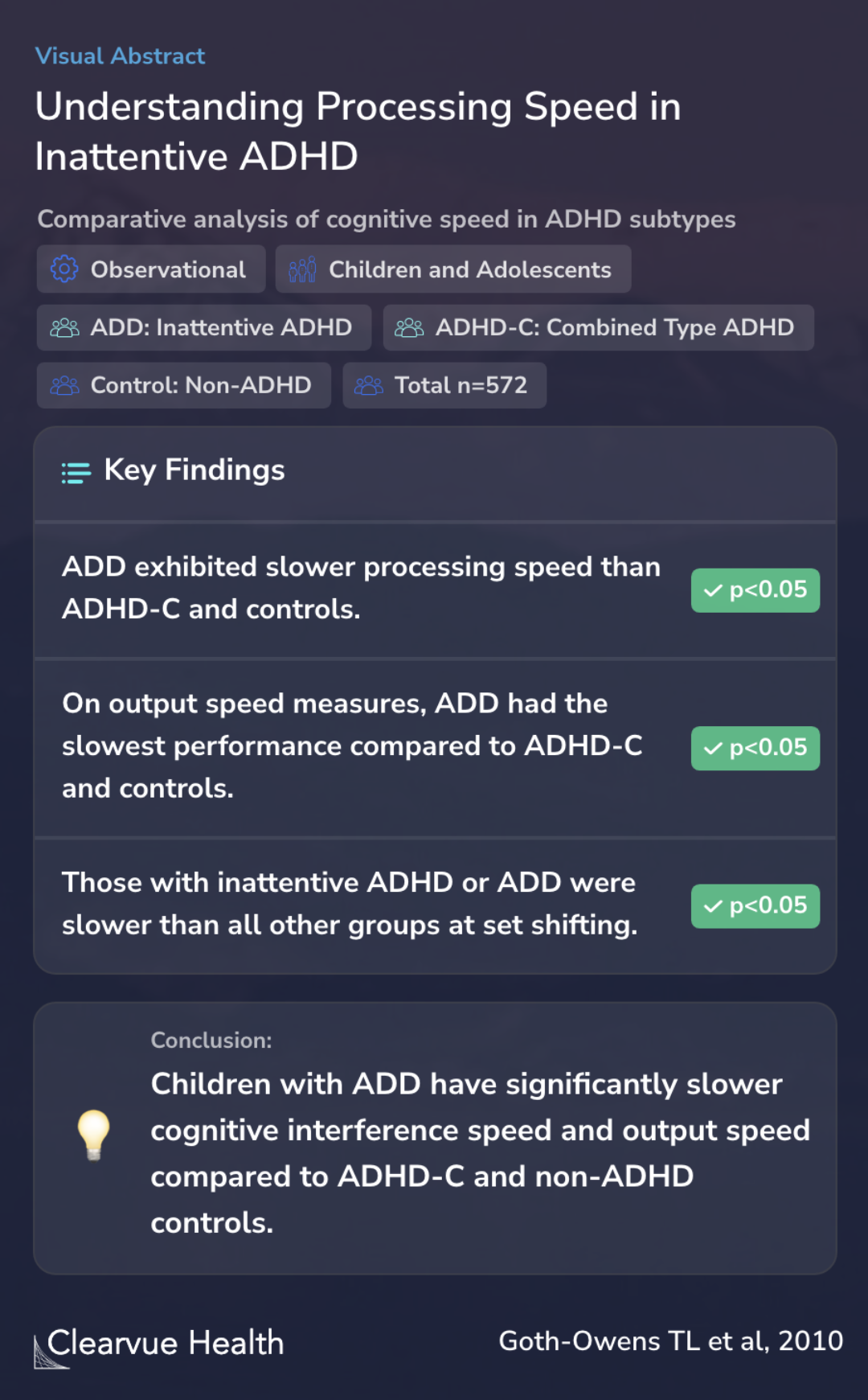 Visual Abstract

Understanding Processing Speed in Inattentive ADHD

Comparative analysis of cognitive speed in ADHD subtypes

Observational

Children and Adolescents

ADD: Inattentive ADHD

ADHD-C: Combined Type ADHD

Control: Non-ADHD

Total n=572

Key Findings

ADD exhibited slower processing speed than ADHD-C and controls.

✓ p<0.05

On output speed measures, ADD had the slowest performance compared to ADHD-C and controls.

✓ p<0.05

Those with inattentive ADHD or ADD were slower than all other groups at set shifting.

✓ p<0.05

Conclusion:

Children with ADD have significantly slower cognitive interference speed and output speed compared to ADHD-C and non-ADHD controls.

Clearvue Health

Goth-Owens TL et al, 2010