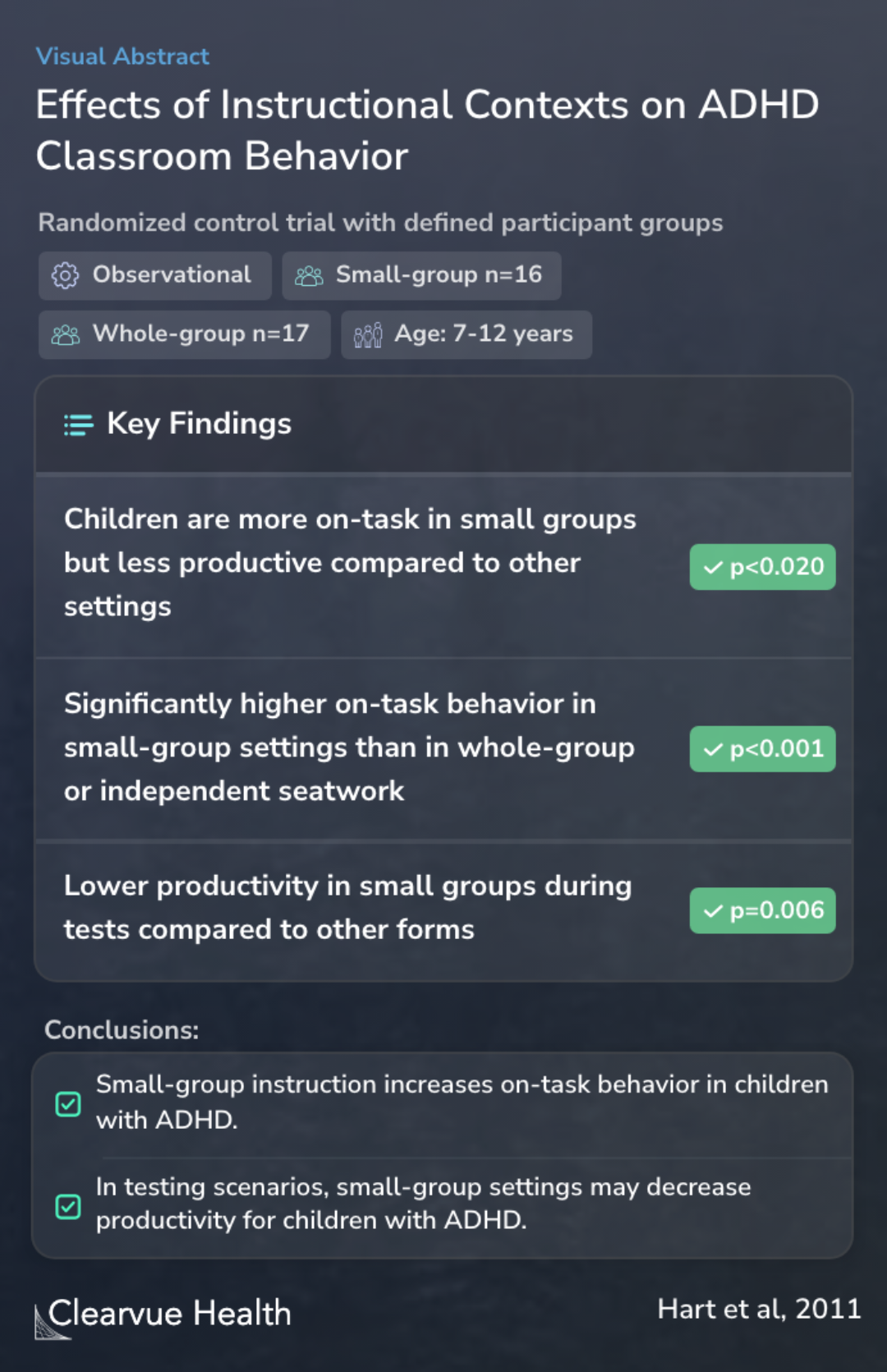 Visual Abstract

Effects of Instructional Contexts on ADHD Classroom Behavior

Randomized control trial with defined participant groups

Observational

Small-group n=16

Whole-group n=17

Age: 7-12 years

Key Findings

Children are more on-task in small groups but less productive compared to other settings

✓ p<0.020

Significantly higher on-task behavior in small-group settings than in whole-group or independent seatwork

✓ p<0.001

Lower productivity in small groups during tests compared to other forms

✓ p=0.006

Conclusions:

☑ Small-group instruction increases on-task behavior in children with ADHD.

☑ In testing scenarios, small-group settings may decrease productivity for children with ADHD.

Clearvue Health

Hart et al, 2011