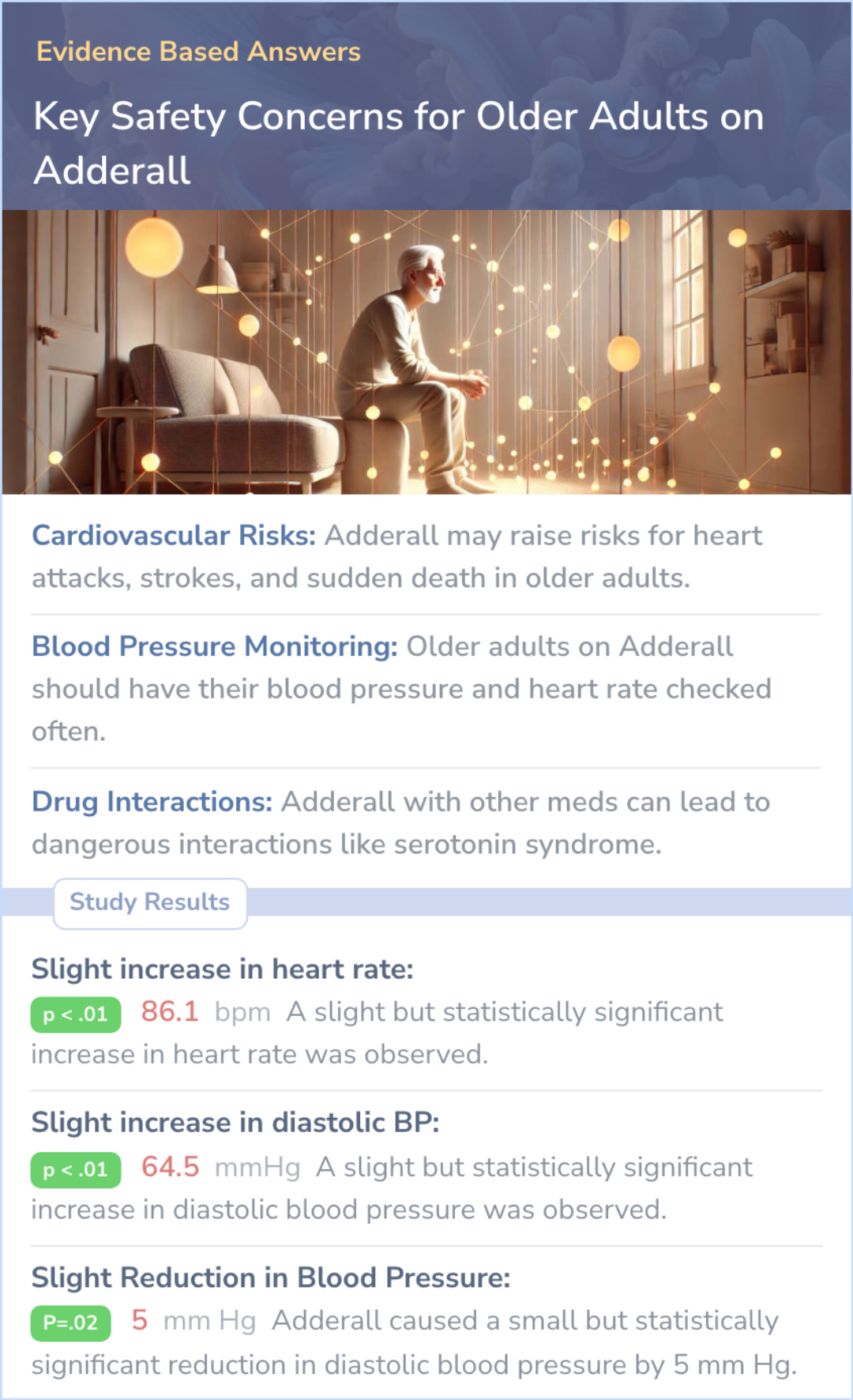 Evidence Based Answers

Key Safety Concerns for Older Adults on Adderall

Cardiovascular Risks: Adderall may raise risks for heart attacks, strokes, and sudden death in older adults.

Blood Pressure Monitoring: Older adults on Adderall should have their blood pressure and heart rate checked often.

Drug Interactions: Adderall with other meds can lead to dangerous interactions like serotonin syndrome.

Study Results

Slight increase in heart rate:
p < .01 86.1 bpm A slight but statistically significant increase in heart rate was observed.

Slight increase in diastolic BP:
p < .01 64.5 mmHg A slight but statistically significant increase in diastolic blood pressure was observed.

Slight Reduction in Blood Pressure:
P=.02 5 mm Hg Adderall caused a small but statistically significant reduction in diastolic blood pressure by 5 mm Hg.