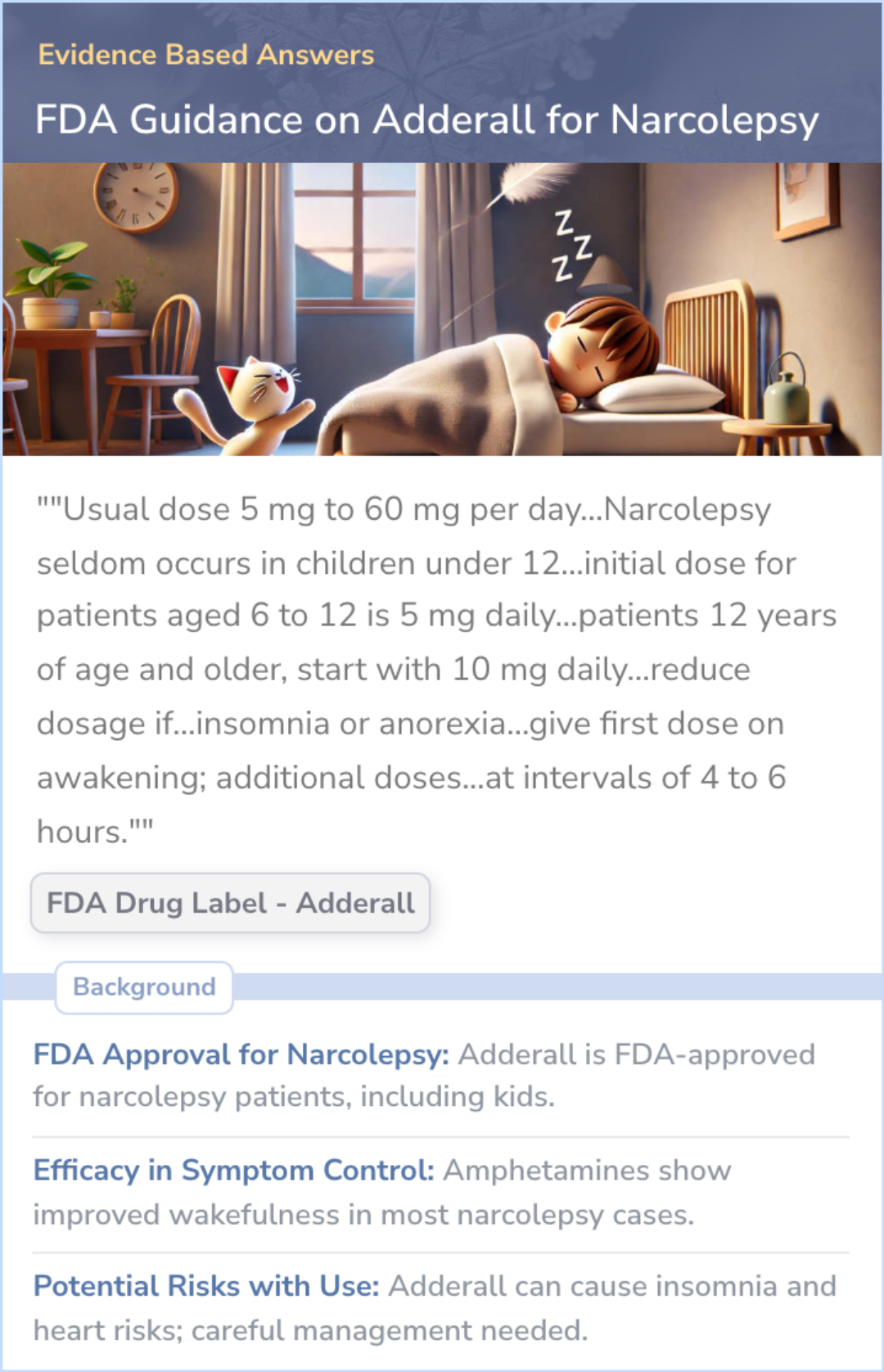 Evidence Based Answers

FDA Guidance on Adderall for Narcolepsy

Z Z Z

""Usual dose 5 mg to 60 mg per day...Narcolepsy seldom occurs in children under 12...initial dose for patients aged 6 to 12 is 5 mg daily...patients 12 years of age and older, start with 10 mg daily...reduce dosage if...insomnia or anorexia...give first dose on awakening; additional doses...at intervals of 4 to 6 hours.""

FDA Drug Label - Adderall

Background

FDA Approval for Narcolepsy: Adderall is FDA-approved for narcolepsy patients, including kids.

Efficacy in Symptom Control: Amphetamines show improved wakefulness in most narcolepsy cases.

Potential Risks with Use: Adderall can cause insomnia and heart risks; careful management needed.