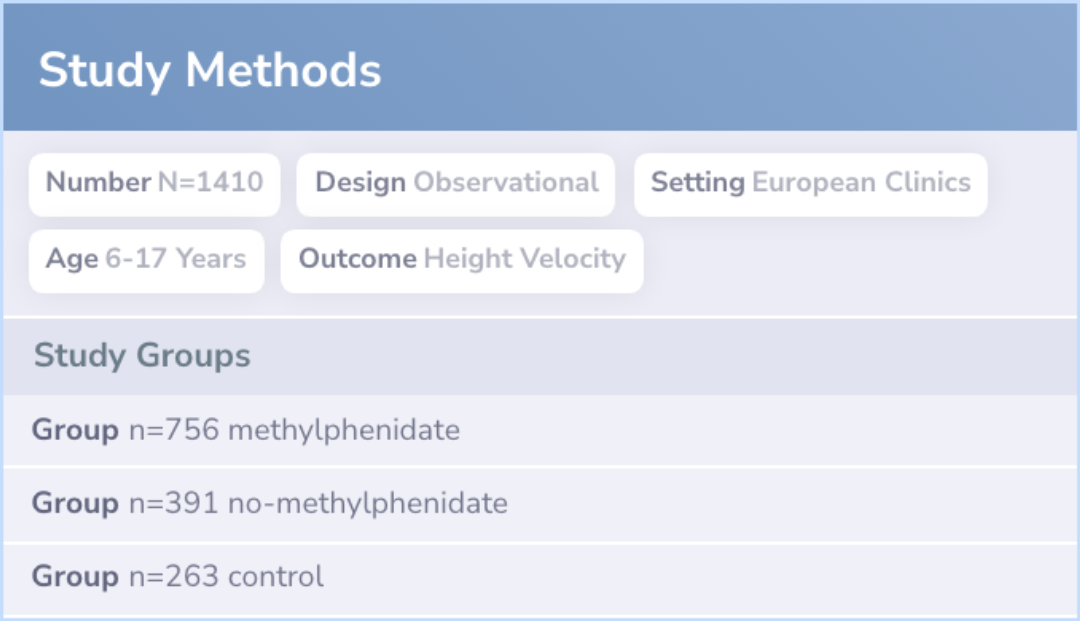 Study Methods

Number N=1410

Design Observational

Setting European Clinics

Age 6-17 Years

Outcome Height Velocity

Study Groups

Group n=756 methylphenidate

Group n=391 no-methylphenidate

Group n=263 control