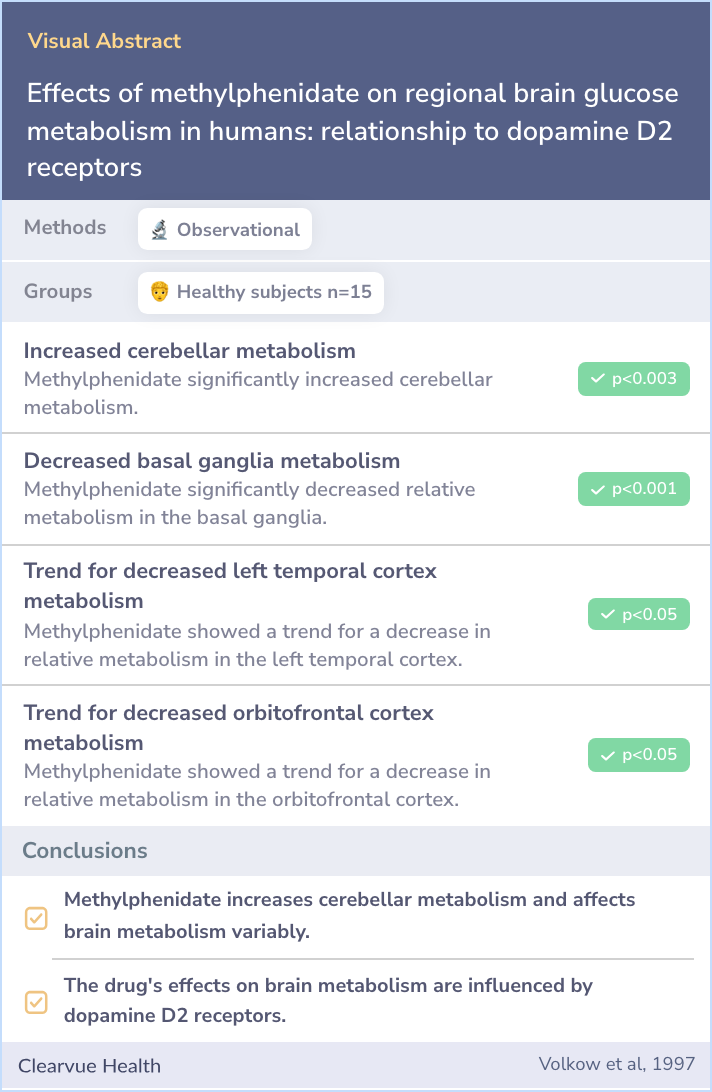 Visual Abstract

Effects of methylphenidate on regional brain glucose metabolism in humans: relationship to dopamine D2 receptors

Methods
Observational

Groups
Healthy subjects n=15

Increased cerebellar metabolism
Methylphenidate significantly increased cerebellar metabolism.
✓ p<0.003

Decreased basal ganglia metabolism
Methylphenidate significantly decreased relative metabolism in the basal ganglia.
✓ p<0.001

Trend for decreased left temporal cortex metabolism
Methylphenidate showed a trend for a decrease in relative metabolism in the left temporal cortex.
✓ p<0.05

Trend for decreased orbitofrontal cortex metabolism
Methylphenidate showed a trend for a decrease in relative metabolism in the orbitofrontal cortex.
✓ p<0.05

Conclusions

☑ Methylphenidate increases cerebellar metabolism and affects brain metabolism variably.

☑ The drug's effects on brain metabolism are influenced by dopamine D2 receptors.

Clearvue Health
Volkow et al, 1997