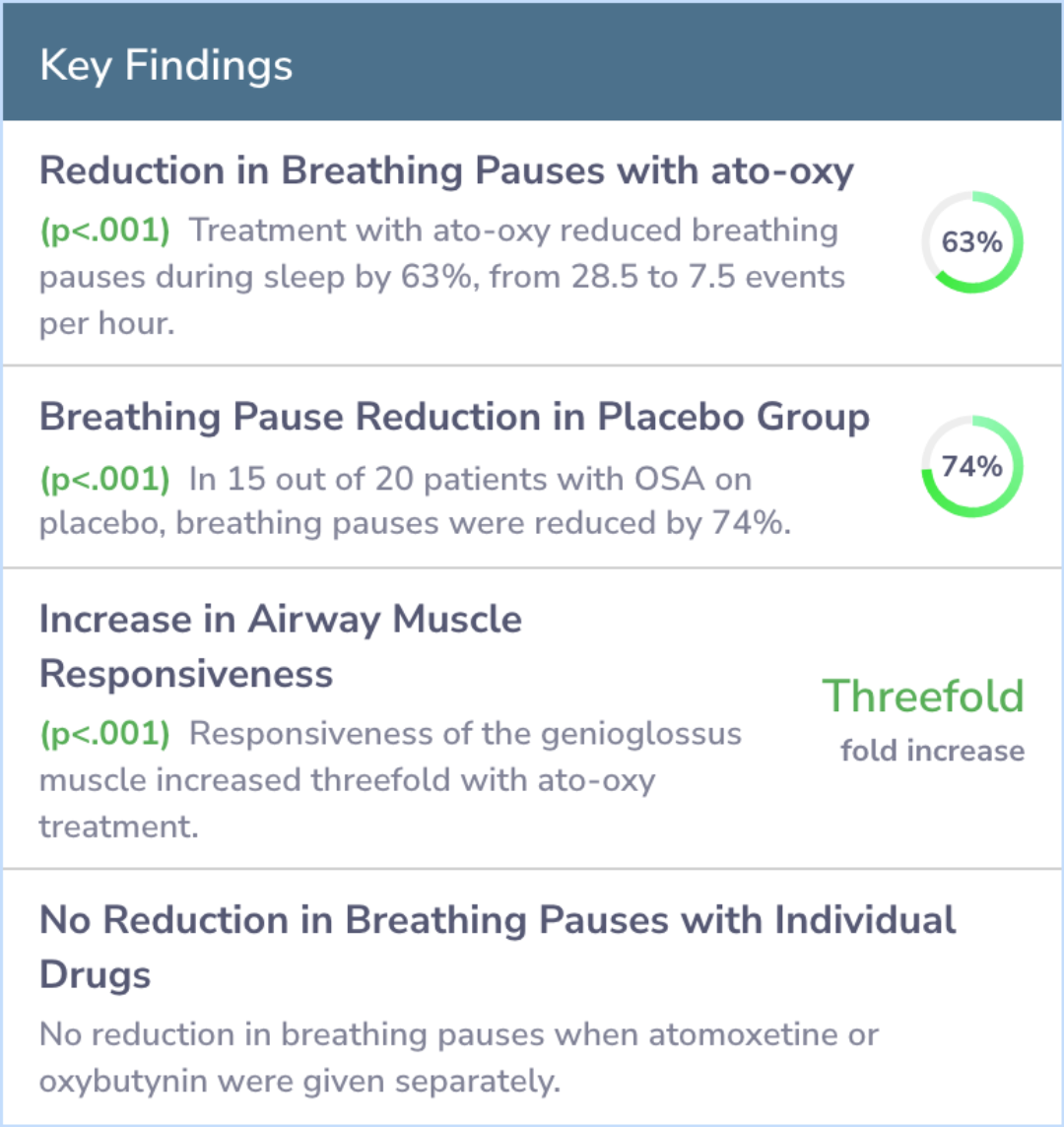 Key Findings

Reduction in Breathing Pauses with ato-oxy

(p<.001) Treatment with ato-oxy reduced breathing pauses during sleep by 63%, from 28.5 to 7.5 events per hour.

63%

Breathing Pause Reduction in Placebo Group

(p<.001) In 15 out of 20 patients with OSA on placebo, breathing pauses were reduced by 74%.

74%

Increase in Airway Muscle Responsiveness

(p<.001) Responsiveness of the genioglossus muscle increased threefold with ato-oxy treatment.

Threefold
fold increase

No Reduction in Breathing Pauses with Individual Drugs

No reduction in breathing pauses when atomoxetine or oxybutynin were given separately.