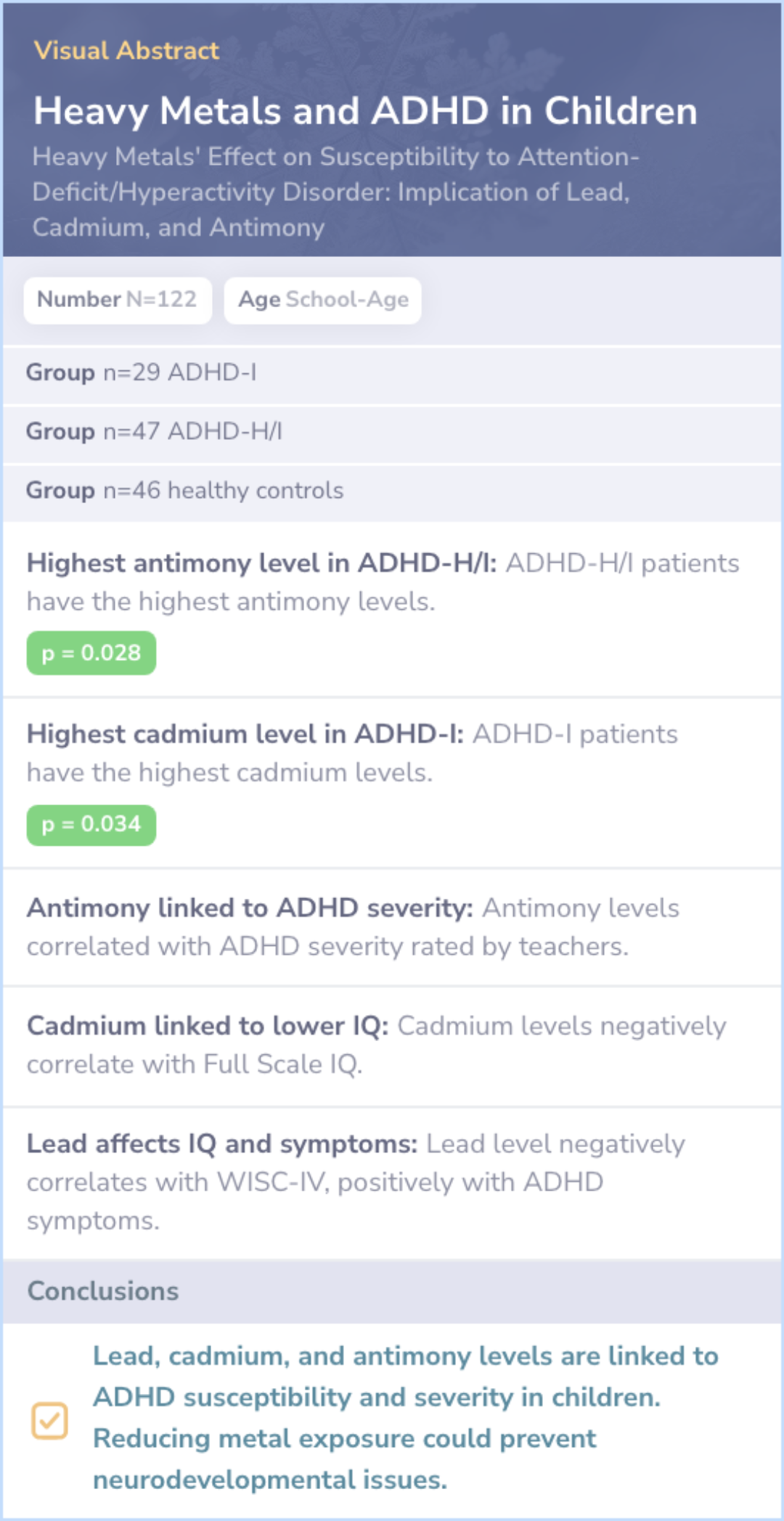 Visual Abstract

Heavy Metals and ADHD in Children

Heavy Metals' Effect on Susceptibility to Attention-Deficit/Hyperactivity Disorder: Implication of Lead, Cadmium, and Antimony

Number N=122

Age School-Age

Group n=29 ADHD-I

Group n=47 ADHD-H/I

Group n=46 healthy controls

Highest antimony level in ADHD-H/I: ADHD-H/I patients have the highest antimony levels.

p = 0.028

Highest cadmium level in ADHD-I: ADHD-I patients have the highest cadmium levels.

p = 0.034

Antimony linked to ADHD severity: Antimony levels correlated with ADHD severity rated by teachers.

Cadmium linked to lower IQ: Cadmium levels negatively correlate with Full Scale IQ.

Lead affects IQ and symptoms: Lead level negatively correlates with WISC-IV, positively with ADHD symptoms.

Conclusions

☑ Lead, cadmium, and antimony levels are linked to ADHD susceptibility and severity in children. Reducing metal exposure could prevent neurodevelopmental issues.