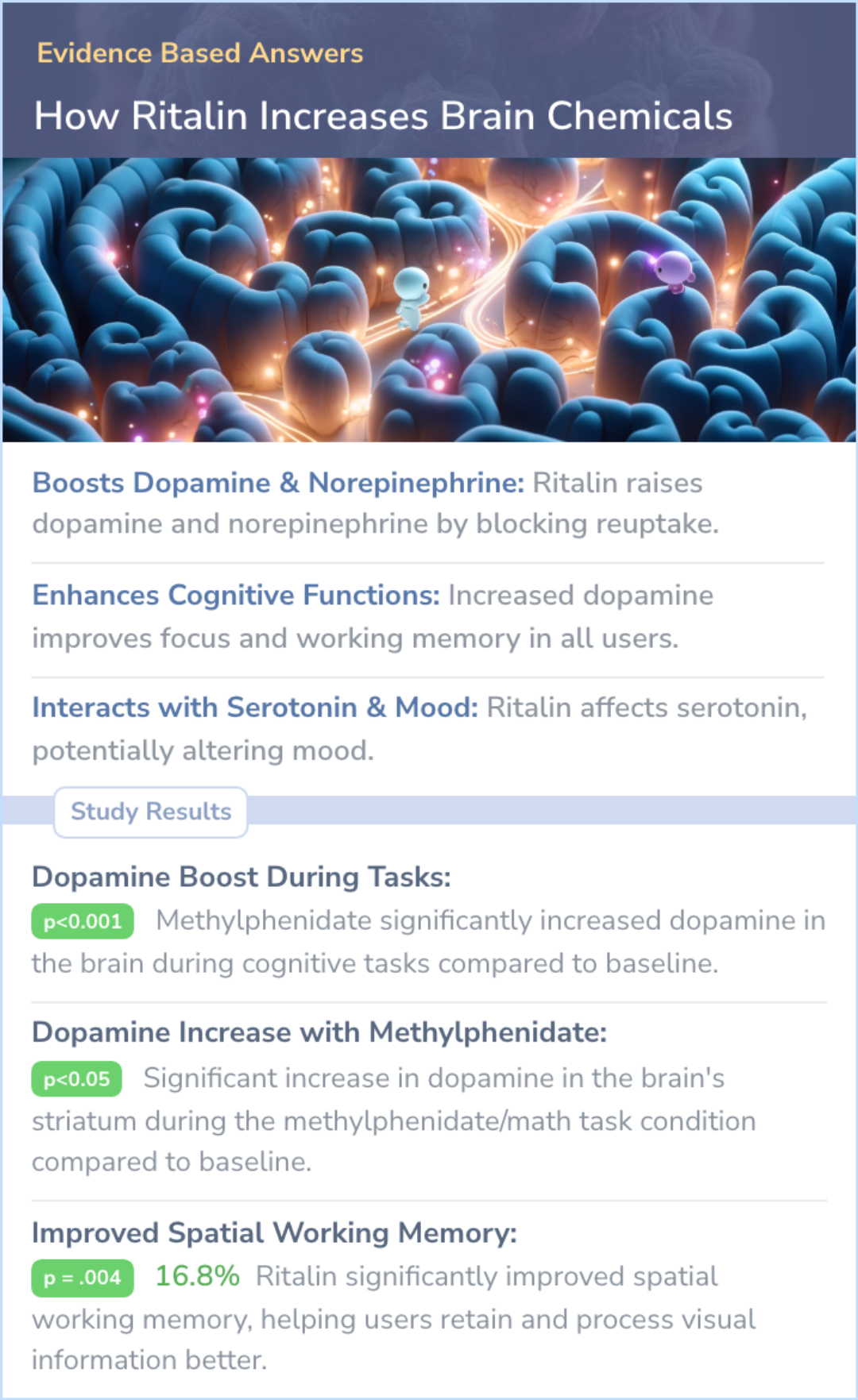 Evidence Based Answers

How Ritalin Increases Brain Chemicals

Boosts Dopamine & Norepinephrine: Ritalin raises dopamine and norepinephrine by blocking reuptake.

Enhances Cognitive Functions: Increased dopamine improves focus and working memory in all users.

Interacts with Serotonin & Mood: Ritalin affects serotonin, potentially altering mood.

Study Results

Dopamine Boost During Tasks:

p<0.001 Methylphenidate significantly increased dopamine in the brain during cognitive tasks compared to baseline.

Dopamine Increase with Methylphenidate:

p<0.05 Significant increase in dopamine in the brain's striatum during the methylphenidate/math task condition compared to baseline.

Improved Spatial Working Memory:

p = .004 16.8% Ritalin significantly improved spatial working memory, helping users retain and process visual information better.